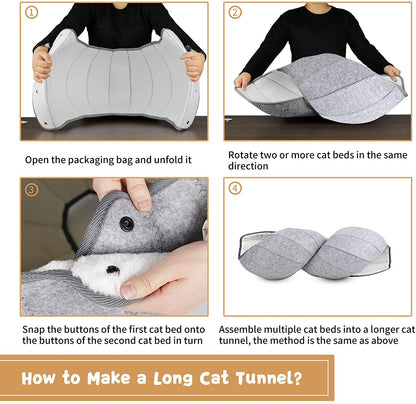 ①

Open the packaging bag and unfold it

②

Rotate two or more cat beds in the same direction

③

Snap the buttons of the first cat bed onto the buttons of the second cat bed in turn

④

Assemble multiple cat beds into a longer cat tunnel, the method is the same as above

How to Make a Long Cat Tunnel?