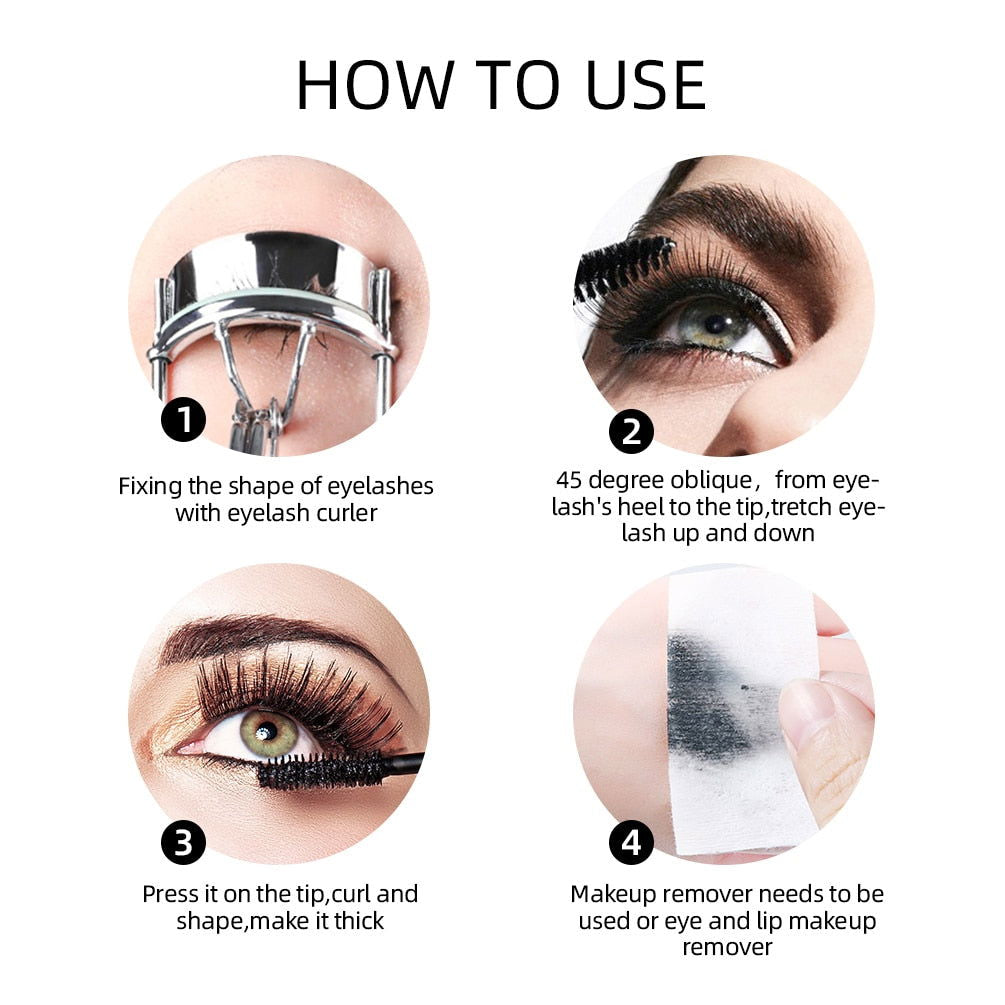 HOW TO USE

1

Fixing the shape of eyelashes with eyelash curler

2

45 degree oblique， from eyelash's heel to the tip,tretch eyelash up and down

3

Press it on the tip,curl and shape,make it thick

4

Makeup remover needs to be used or eye and lip makeup remover