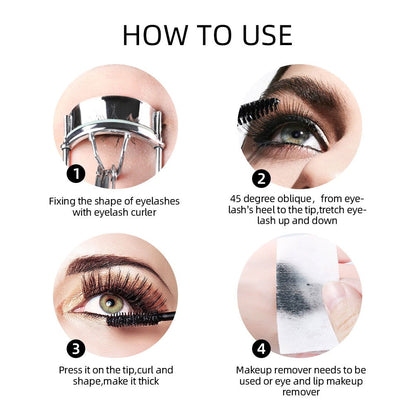 HOW TO USE

1

Fixing the shape of eyelashes with eyelash curler

2

45 degree oblique， from eyelash's heel to the tip,tretch eyelash up and down

3

Press it on the tip,curl and shape,make it thick

4

Makeup remover needs to be used or eye and lip makeup remover